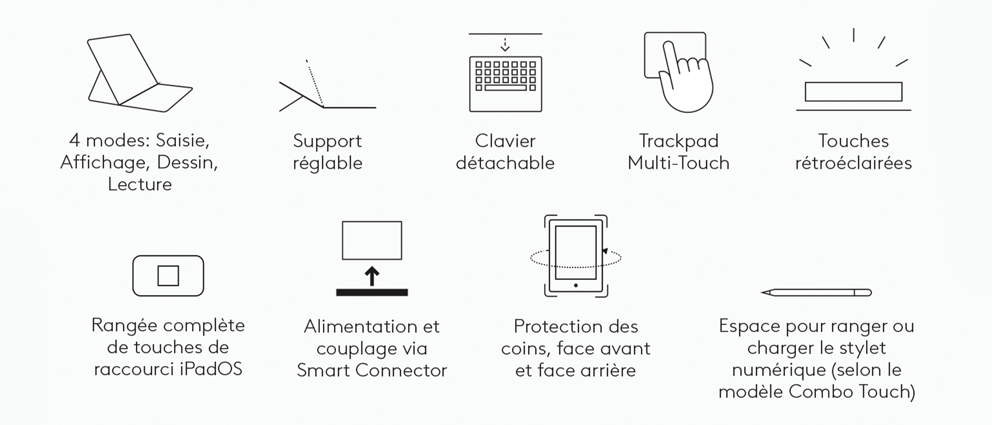 4 modes: Saisie, Affichage, Dessin, Lecture

Support réglable

Clavier détachable

Trackpad Multi-Touch

Touches rétroéclairées

Rangée complète de touches de raccourci iPadOS

Alimentation et couplage via Smart Connector

Protection des coins, face avant et face arrière

Espace pour ranger ou charger le stylet numérique (selon le modèle Combo Touch)